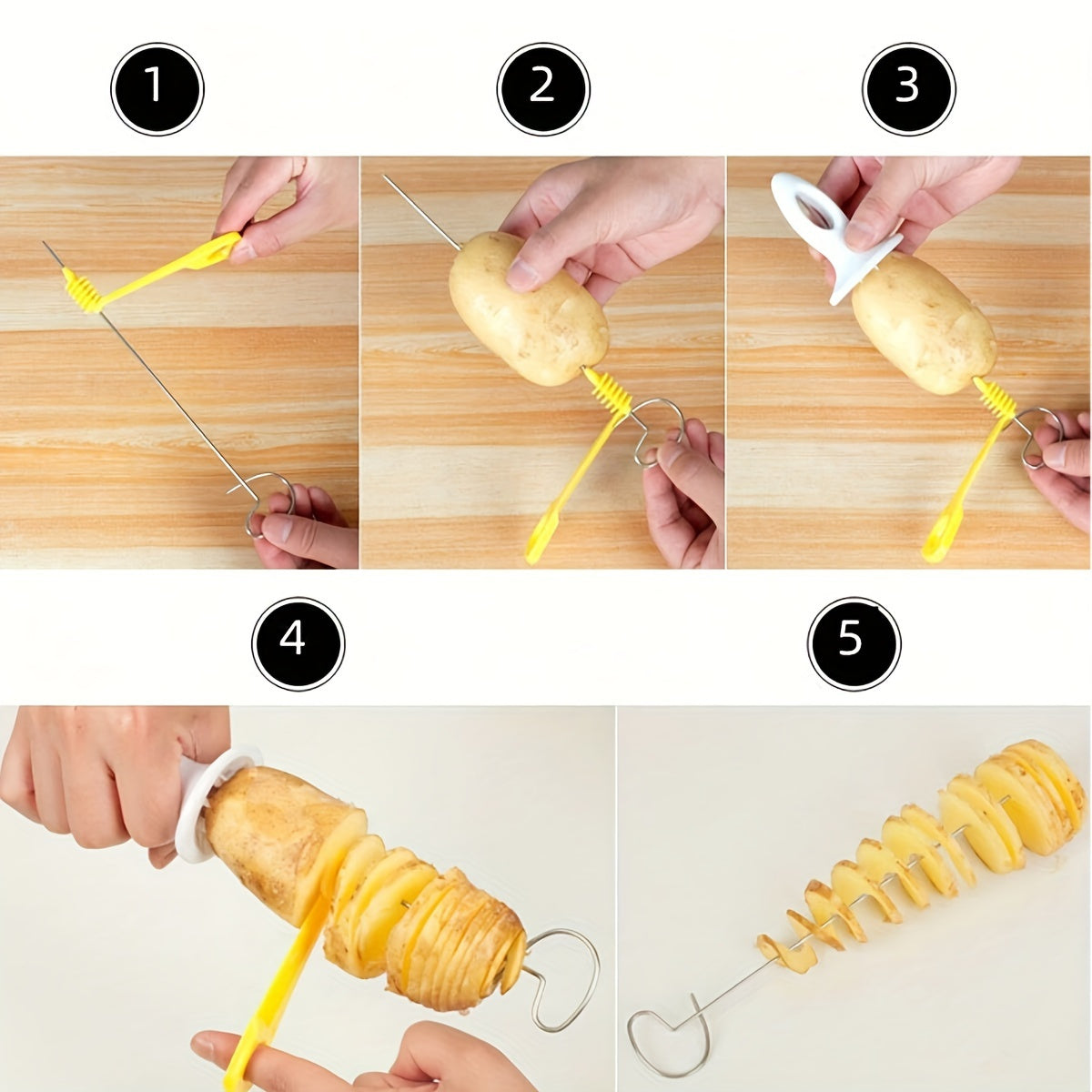 1

2

3

4

5