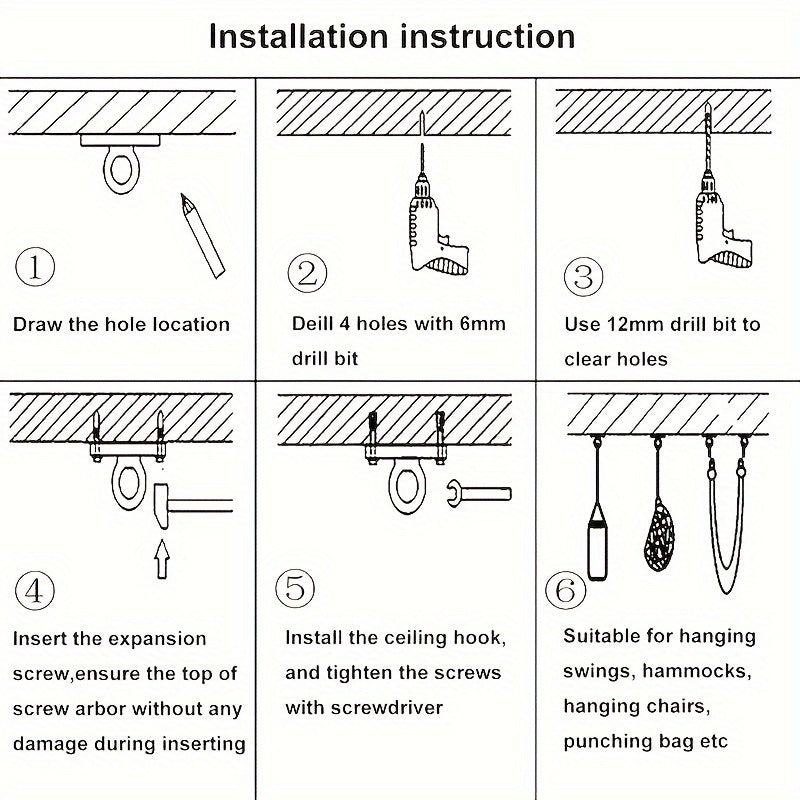 Installation instruction

①

Draw the hole location

②

Deill 4 holes with 6mm drill bit

③

Use 12mm drill bit to clear holes

④

Insert the expansion screw,ensure the top of screw arbor without any damage during inserting

⑤

Install the ceiling hook, and tighten the screws with screwdriver

⑥

Suitable for hanging swings, hammocks, hanging chairs, punching bag etc