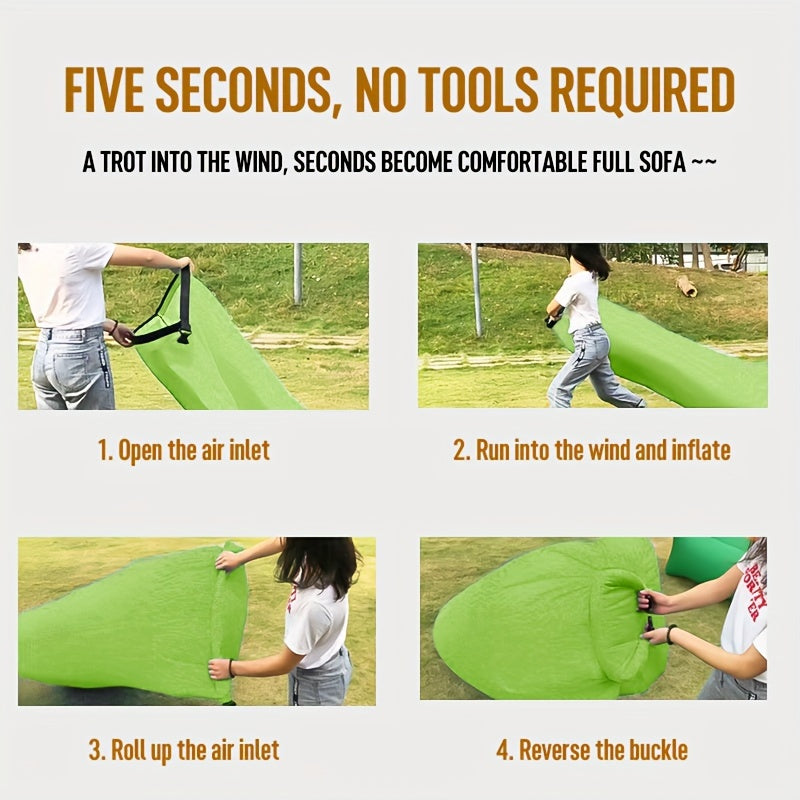 FIVE SECONDS, NO TOOLS REQUIRED

A TROT INTO THE WIND, SECONDS BECOME COMFORTABLE FULL SOFA ~~

1. Open the air inlet

2. Run into the wind and inflate

3. Roll up the air inlet

4. Reverse the buckle