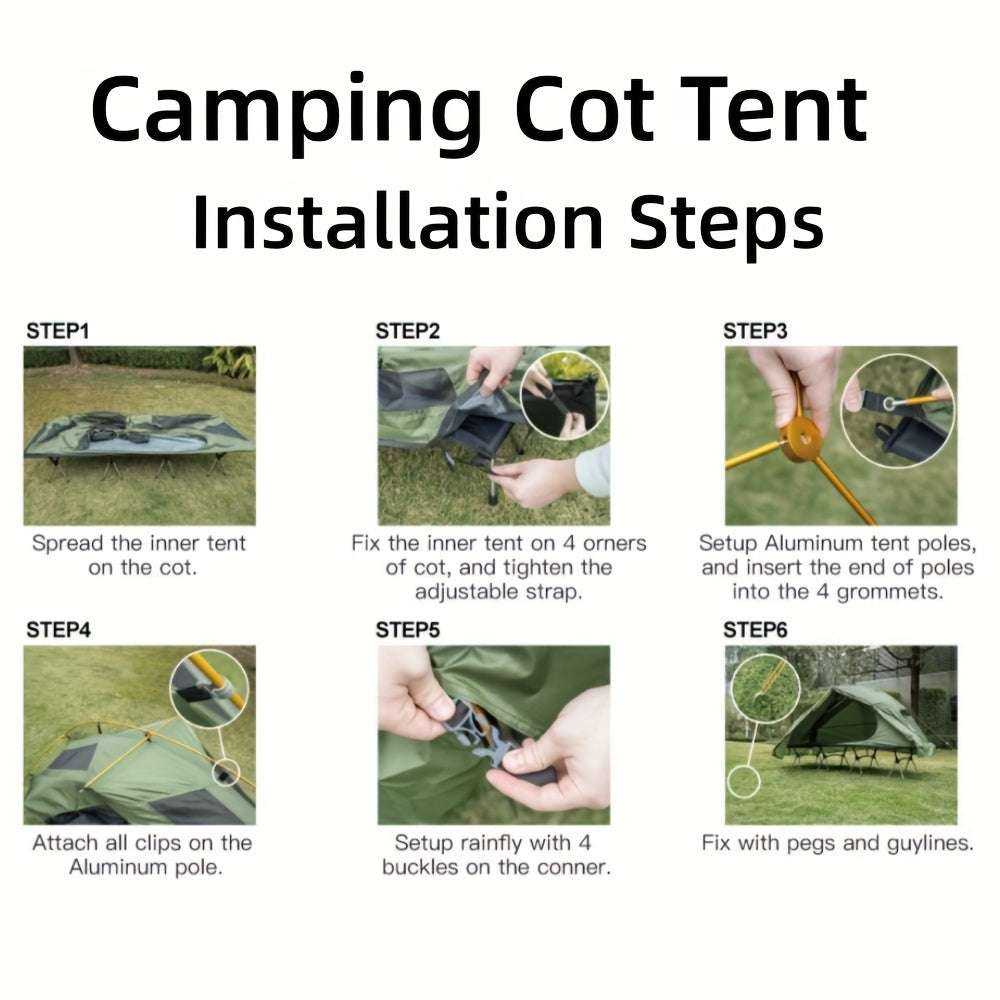 Camping Cot Tent
Installation Steps

STEP1
Spread the inner tent on the cot.

STEP2
Fix the inner tent on 4 orners of cot, and tighten the adjustable strap.

STEP3
Setup Aluminum tent poles, and insert the end of poles into the 4 grommets.

STEP4
Attach all clips on the Aluminum pole.

STEP5
Setup rainfly with 4 buckles on the conner.

STEP6
Fix with pegs and guylines.